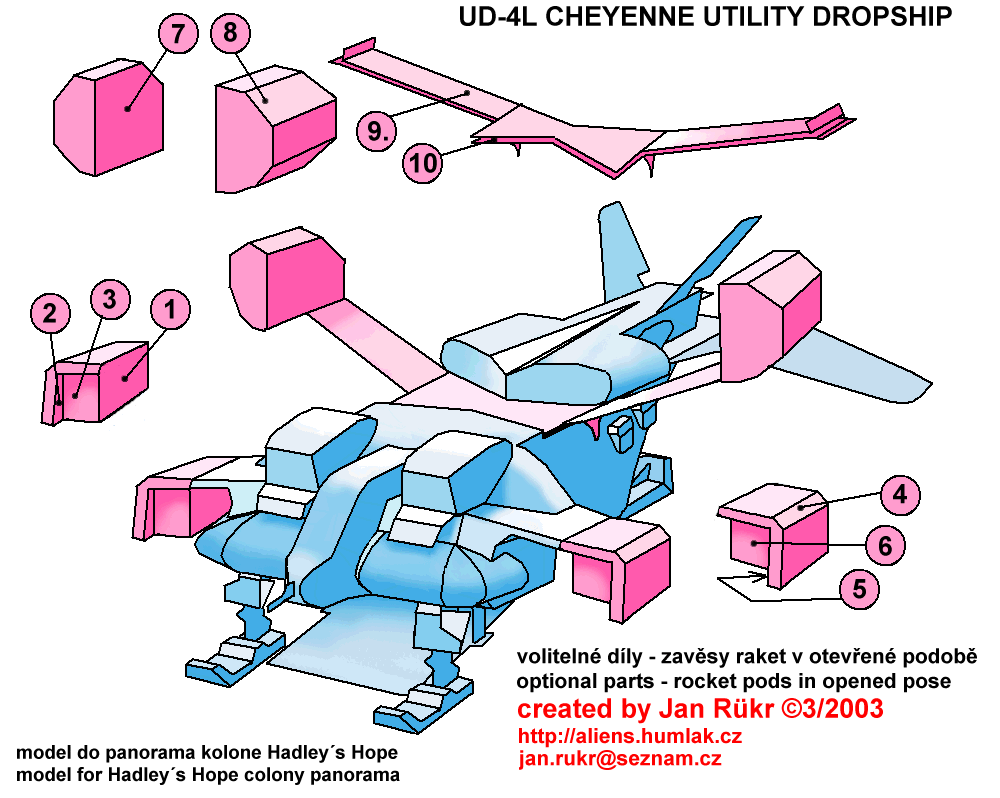 UD-4L CHEYENNE UTILITY DROPSHIP

7
8
9.
10
2
3
1
4
6
5

volitelné díly - zavěsy raket v otevřené podobě
optional parts - rocket pods in opened pose
created by Jan Rükr ©3/2003
http://aliens.humlak.cz
jan.rukr@seznam.cz

model do panorama kolone Hadley´s Hope
model for Hadley´s Hope colony panorama