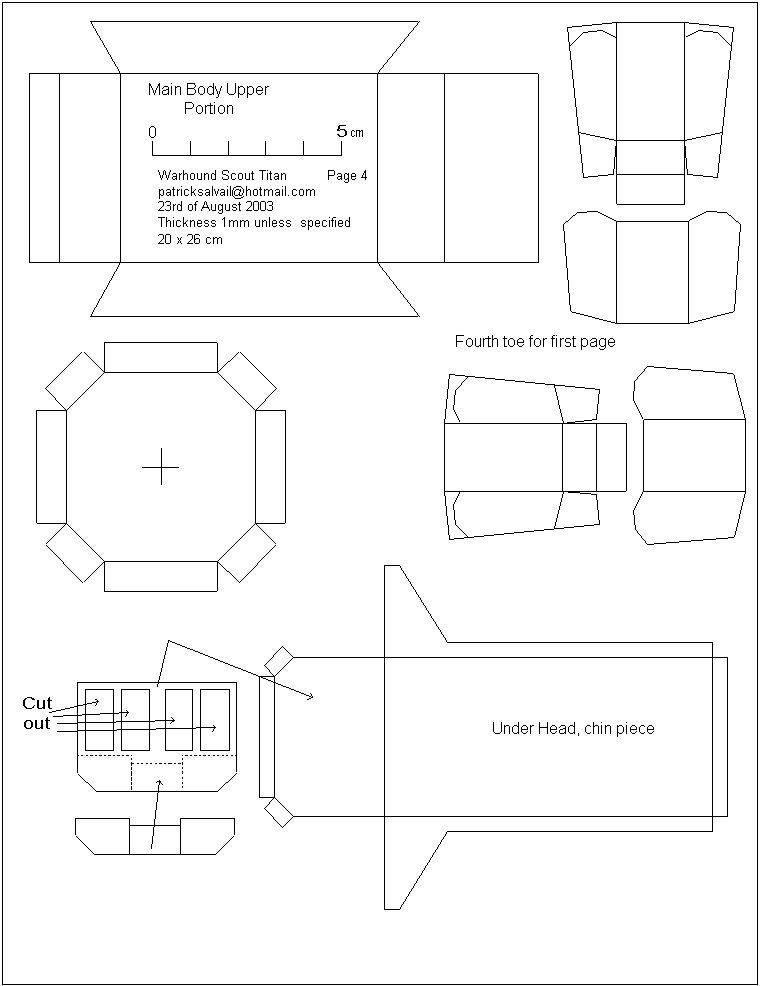 Main Body Upper Portion

0

5 cm

Warhound Scout Titan Page 4
patricksalvail@hotmail.com
23rd of August 2003
Thickness 1mm unless specified
20 x 26 cm

Fourth toe for first page

Cut out

Under Head, chin piece