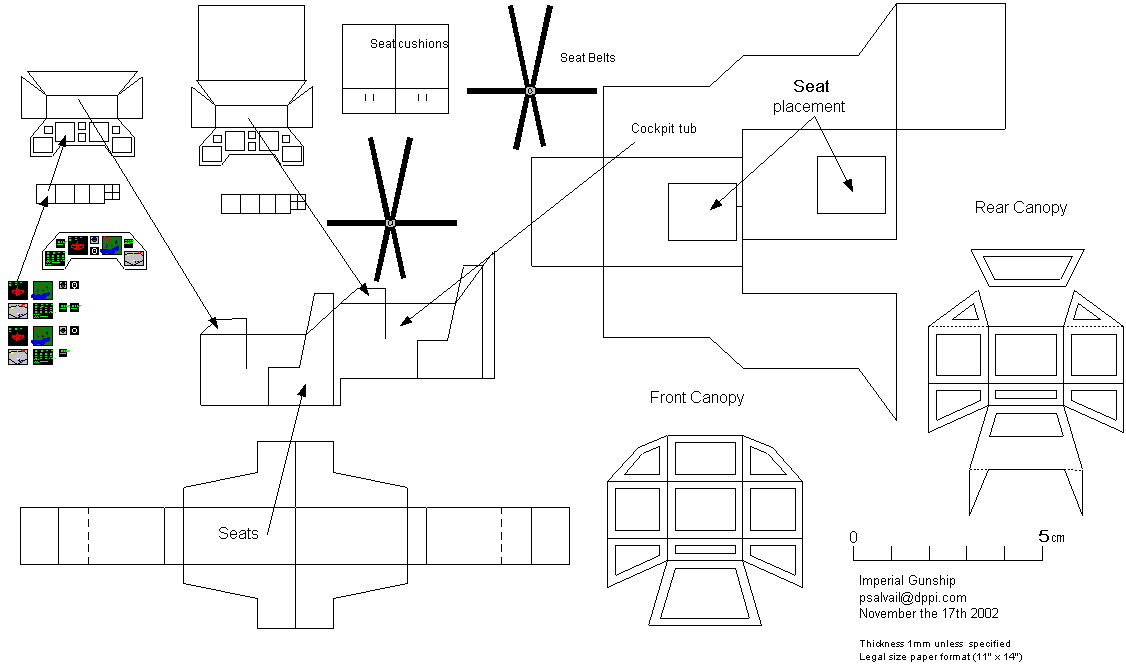 Seat cushions

Seat Belts

Seat
placement

Cockpit tub

Rear Canopy

Front Canopy

Seats

0 5 cm

Imperial Gunship
psalvail@dppi.com
November the 17th 2002

Thickness 1mm unless specified
Legal size paper format (11" x 14")