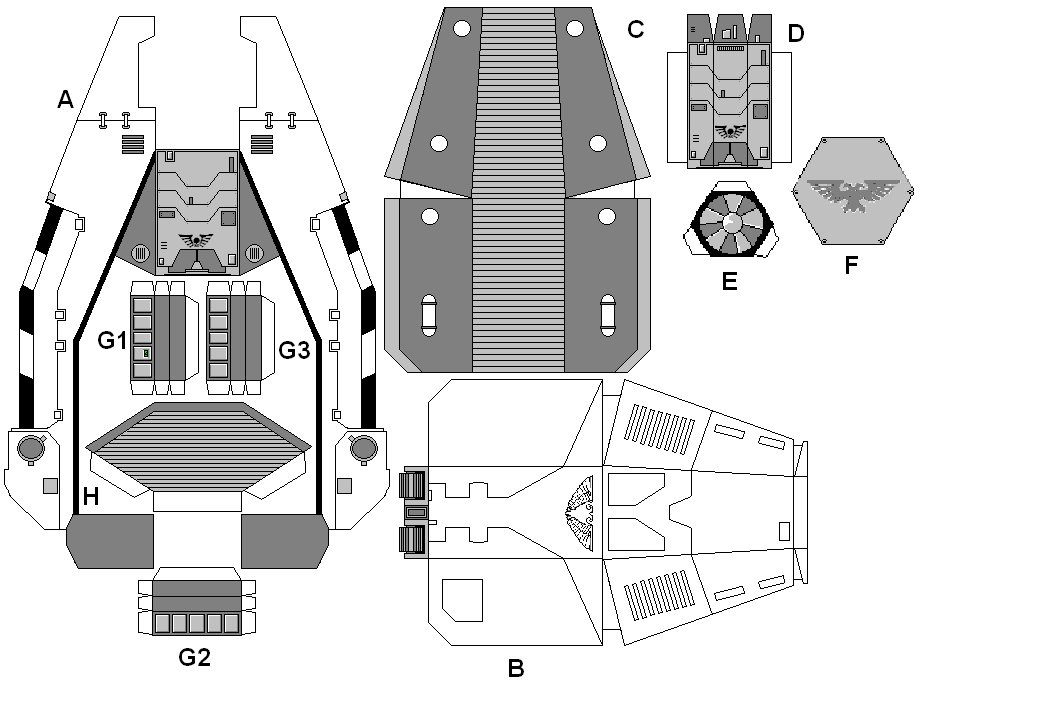 A

C

D

E

F

G1

G3

H

G2

B