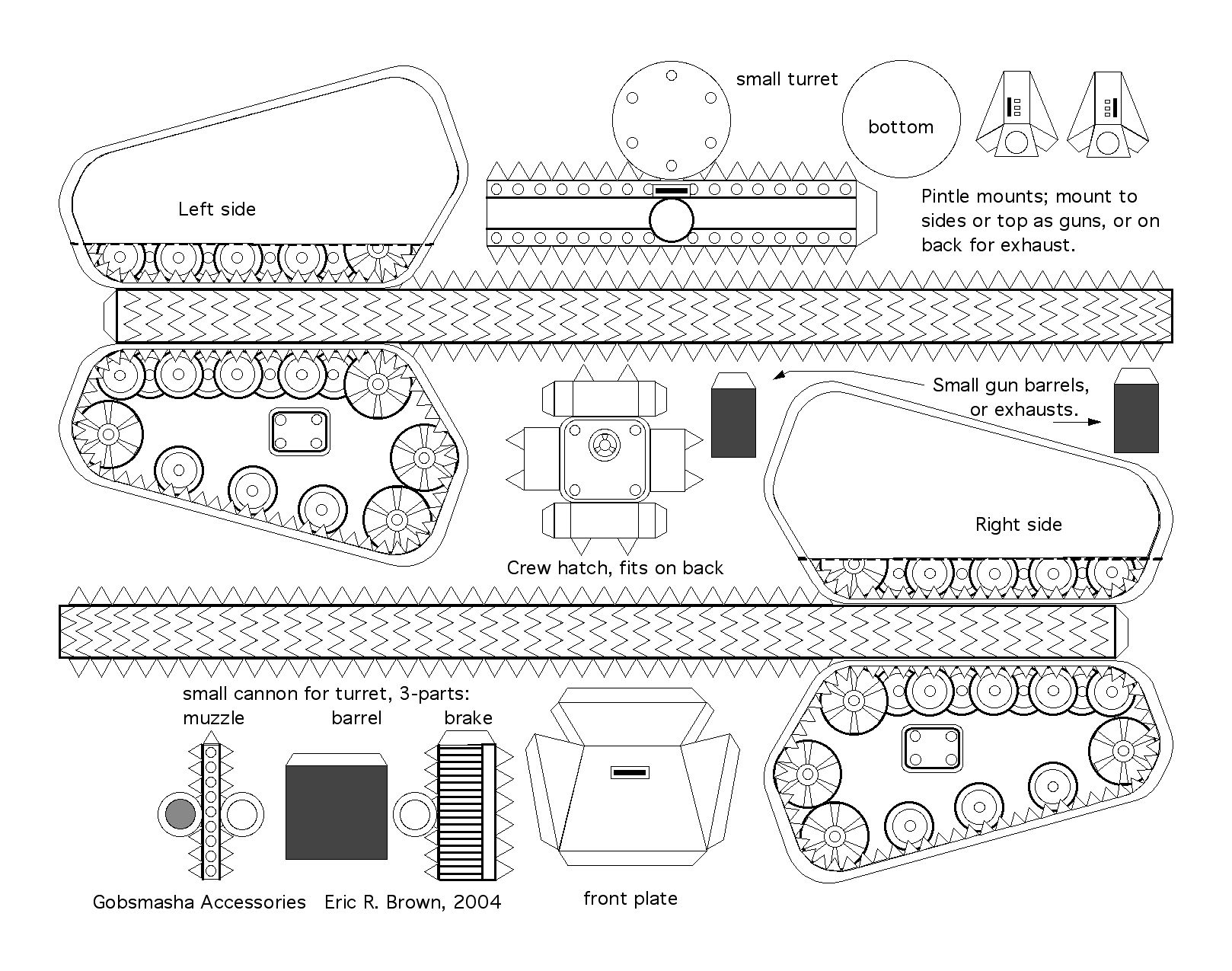 small turret

bottom

Left side

Pintle mounts; mount to sides or top as guns, or on back for exhaust.

Small gun barrels, or exhausts.

Right side

Crew hatch, fits on back

small cannon for turret, 3-parts:
muzzle barrel brake

front plate

Gobsmasha Accessories Eric R. Brown, 2004