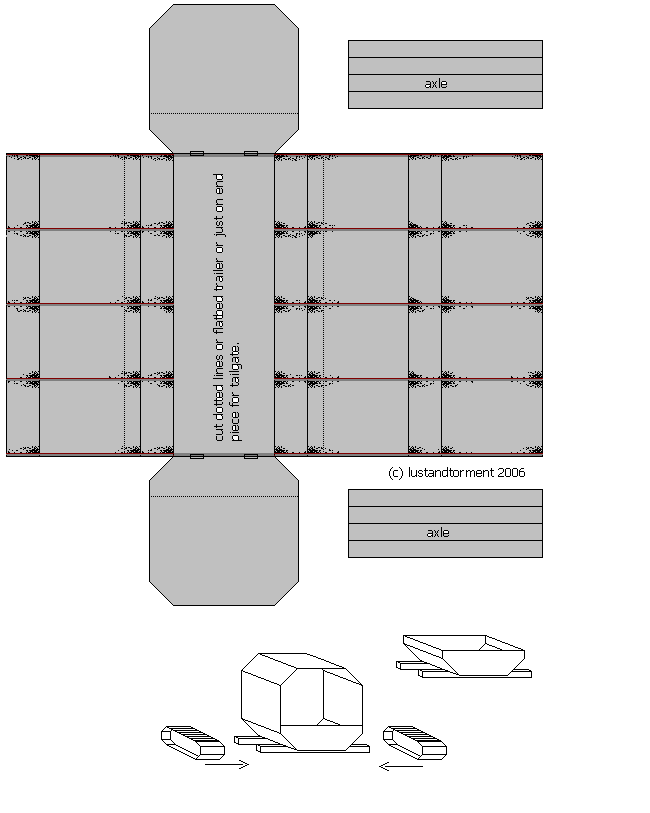 axle

cut dotted lines or flatbed trailer or just on end piece for tailgate.

(c) lustandtorment 2006

axle