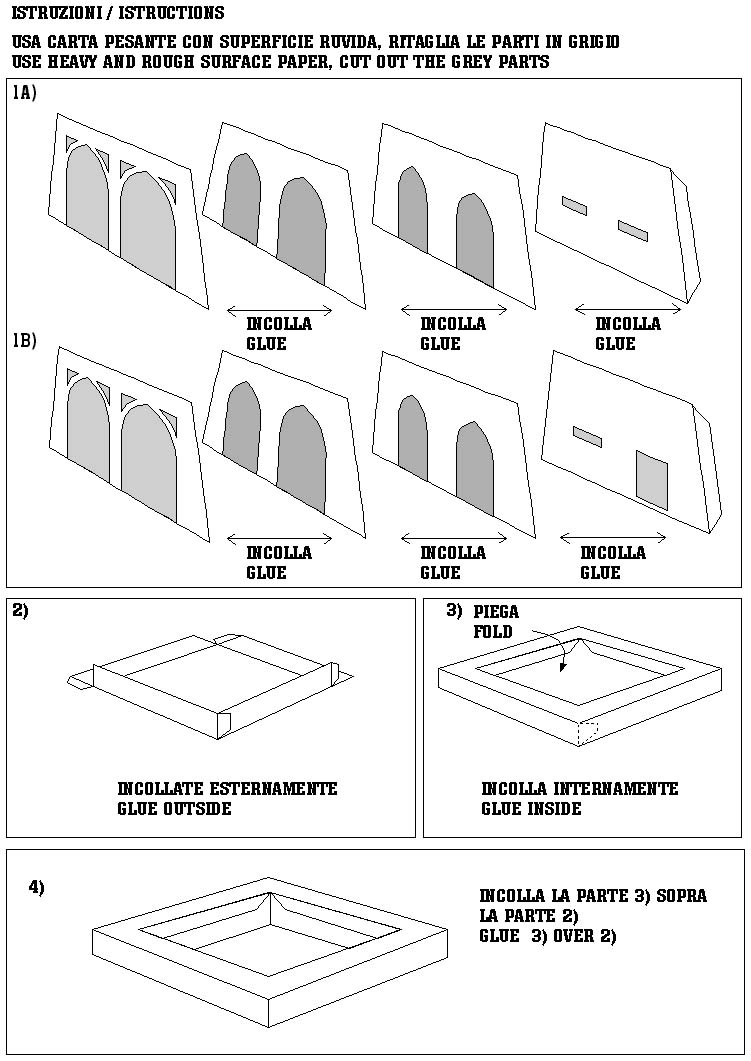 ISTRUZIONI / ISTRUCTIONS

USA CARTA PESANTE CON SUPERFICIE RUVIDA, RITAGLIA LE PARTI IN GRIGIO
USE HEAVY AND ROUGH SURFACE PAPER, CUT OUT THE GREY PARTS

1A)

INCOLLA
GLUE

INCOLLA
GLUE

INCOLLA
GLUE

1B)

INCOLLA
GLUE

INCOLLA
GLUE

INCOLLA
GLUE

2)

INCOLLATE ESTERNAMENTE
GLUE OUTSIDE

3) PIEGA
FOLD

INCOLLA INTERNAMENTE
GLUE INSIDE

4)

INCOLLA LA PARTE 3) SOPRA LA PARTE 2)
GLUE 3) OVER 2)