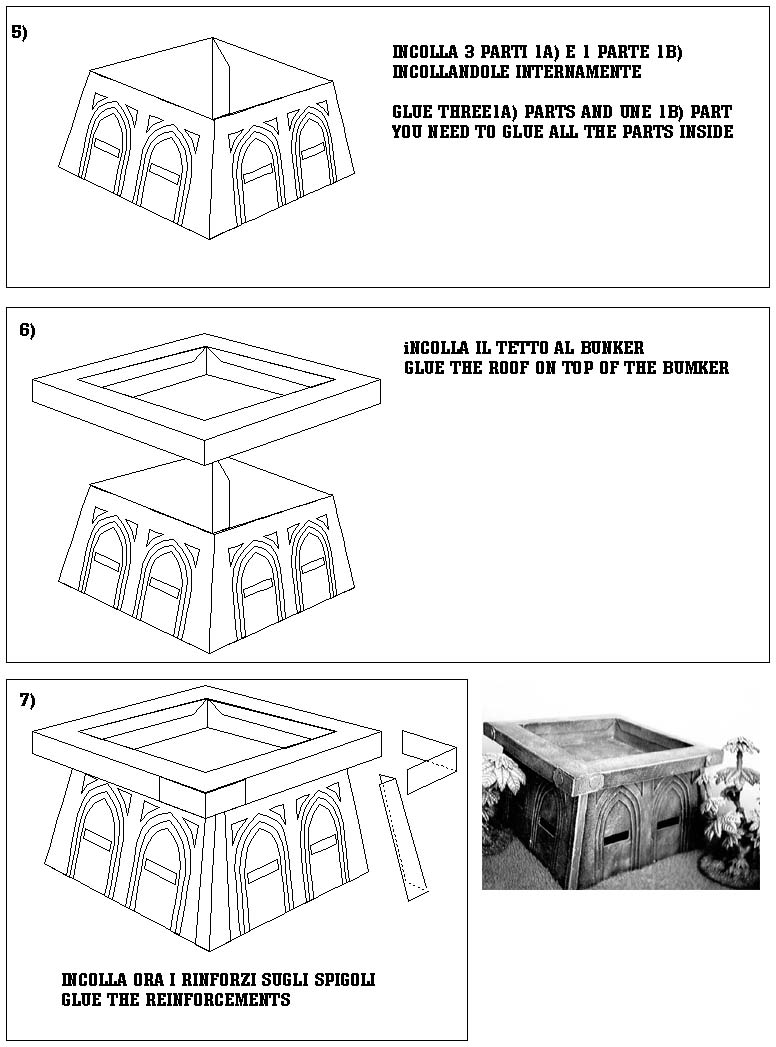 5)

INCOLLA 3 PARTI 1A) E 1 PARTE 1B)
INCOLLANDOLE INTERNAMENTE

GLUE THREE1A) PARTS AND UNE 1B) PART
YOU NEED TO GLUE ALL THE PARTS INSIDE

6)

iNCOLLA IL TETTO AL BUNKER
GLUE THE ROOF ON TOP OF THE BUMKER

7)

INCOLLA ORA I RINFORZI SUGLI SPIGOLI
GLUE THE REINFORCEMENTS