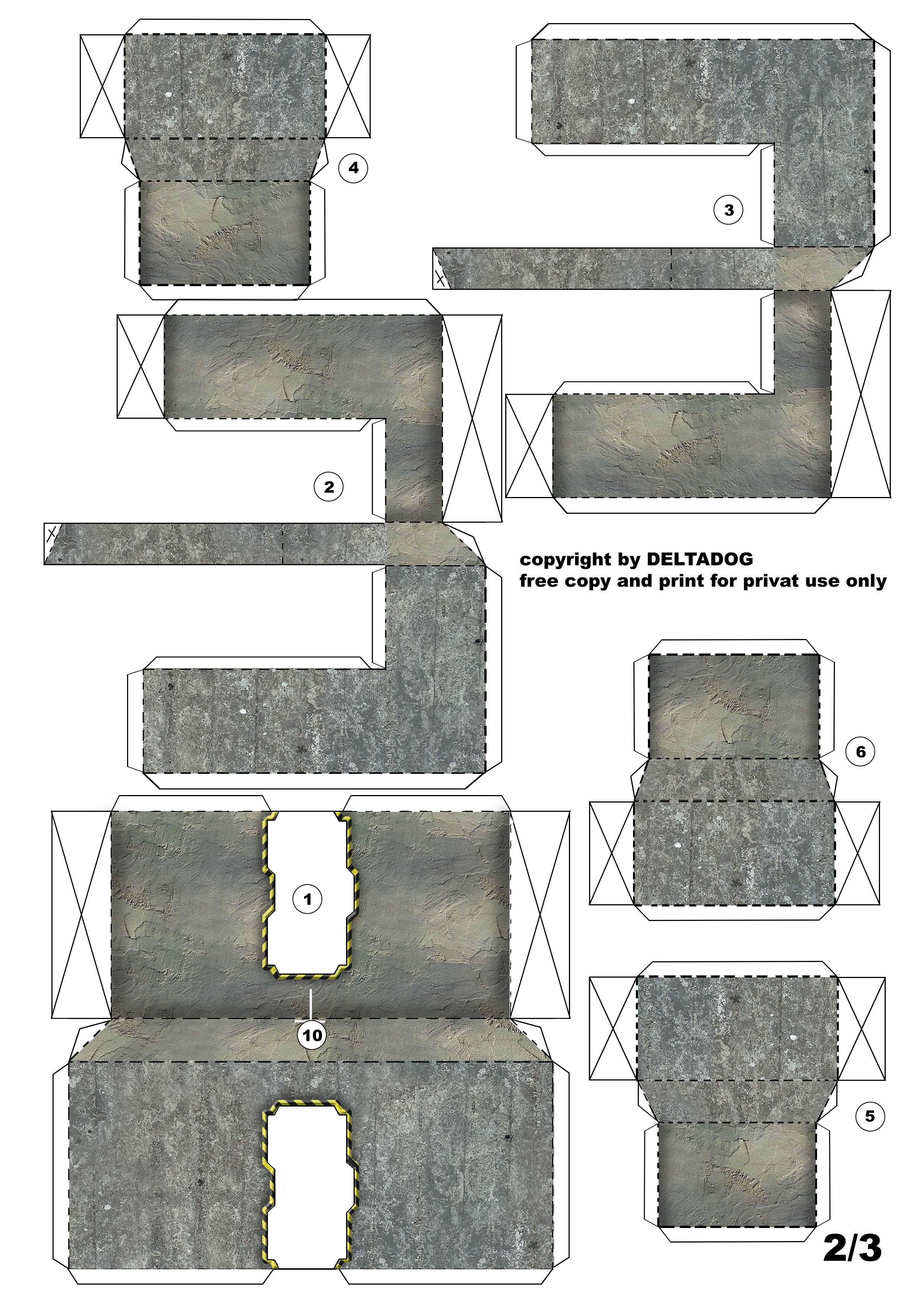 4

3

2

copyright by DELTADOG
free copy and print for privat use only

6

1

10

5

2/3