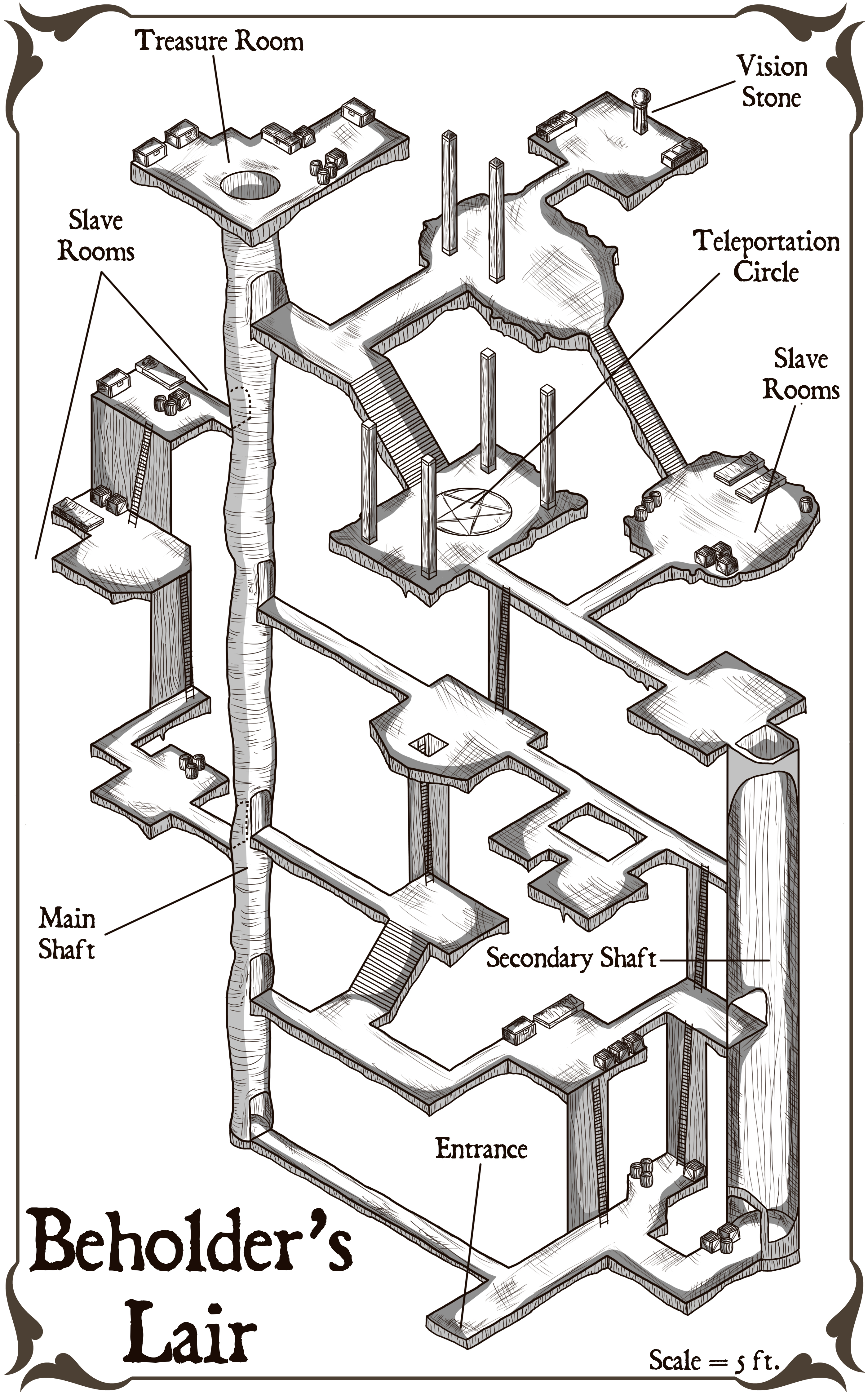 Treasure Room

Vision Stone

Slave Rooms

Teleportation Circle

Slave Rooms

Main Shaft

Secondary Shaft

Entrance

Beholder's Lair

Scale = 5 ft.