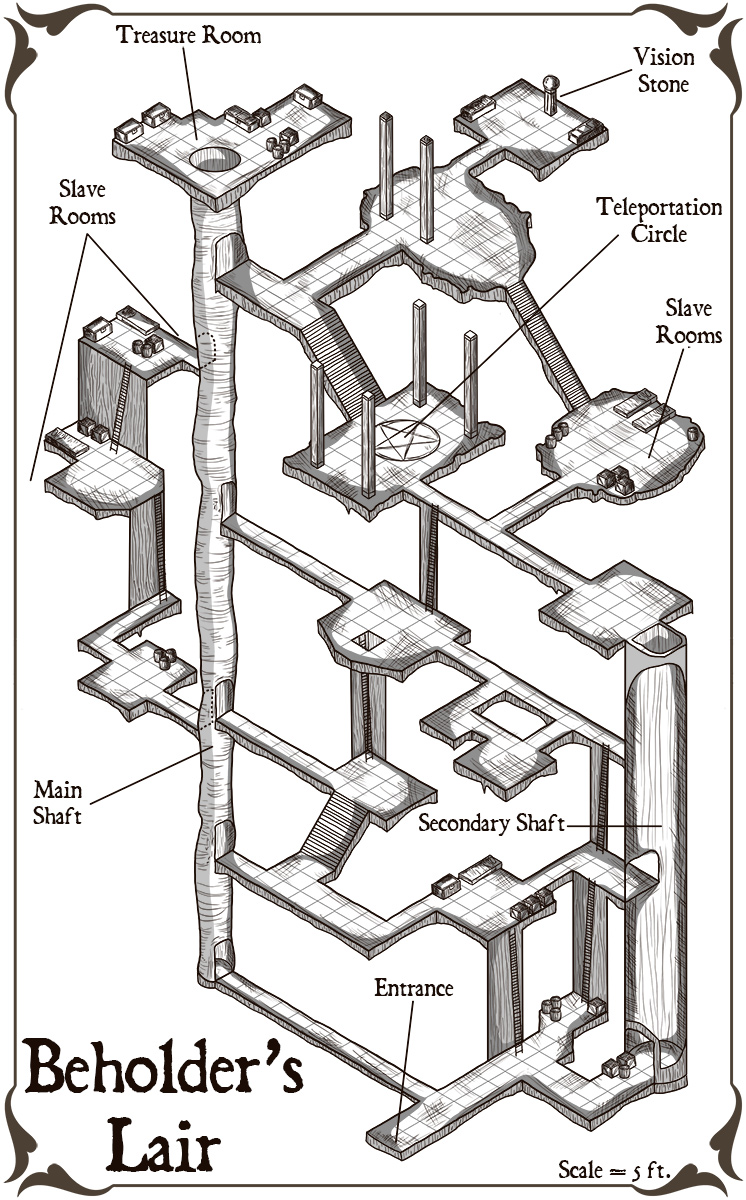 Treasure Room

Vision Stone

Slave Rooms

Teleportation Circle

Slave Rooms

Main Shaft

Secondary Shaft

Entrance

Beholder's Lair

Scale = 5 ft.