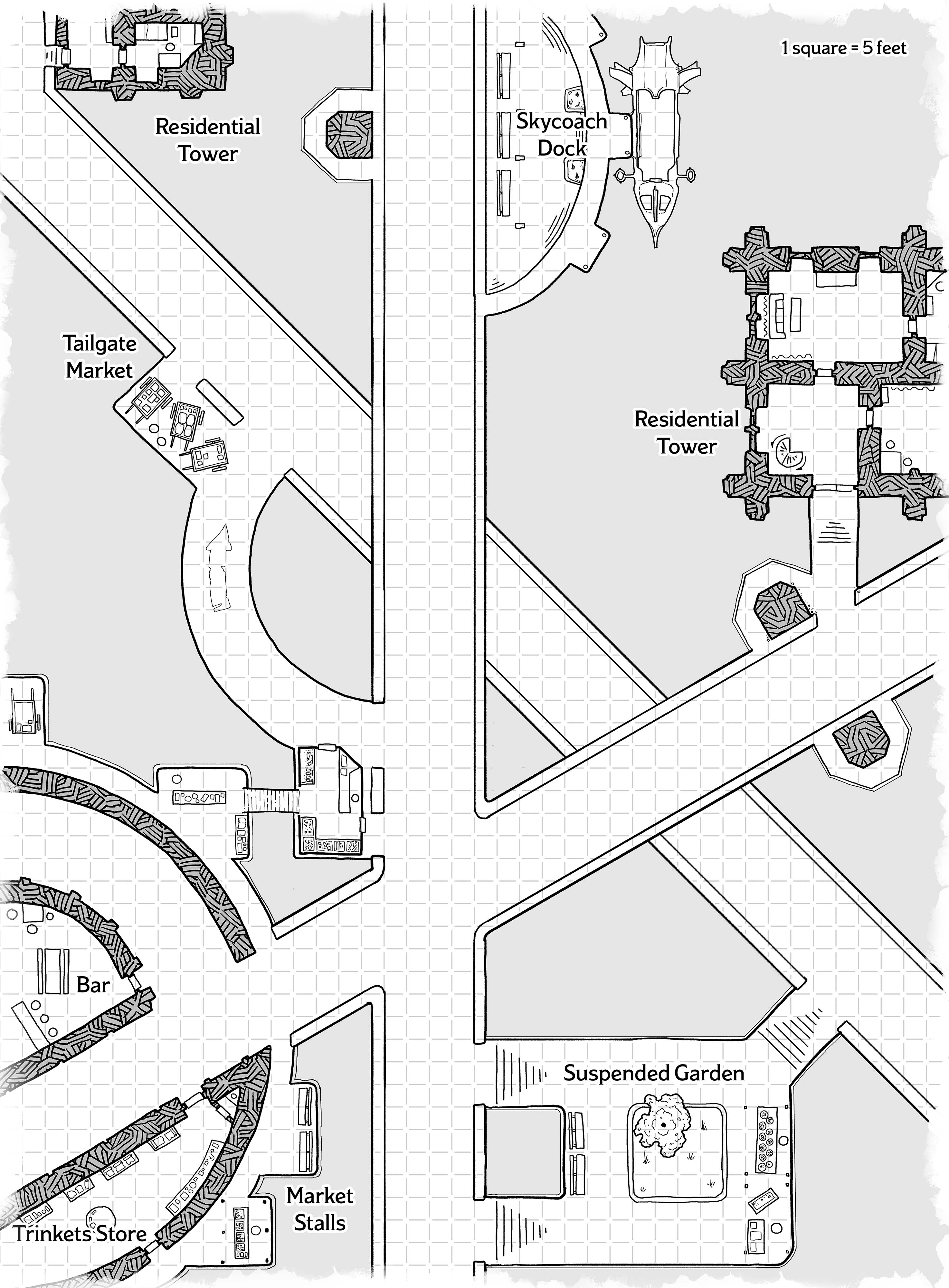 1 square = 5 feet

Residential Tower

Skycoach Dock

Tailgate Market

Residential Tower

Bar

Suspended Garden

Market Stalls

Trinkets Store