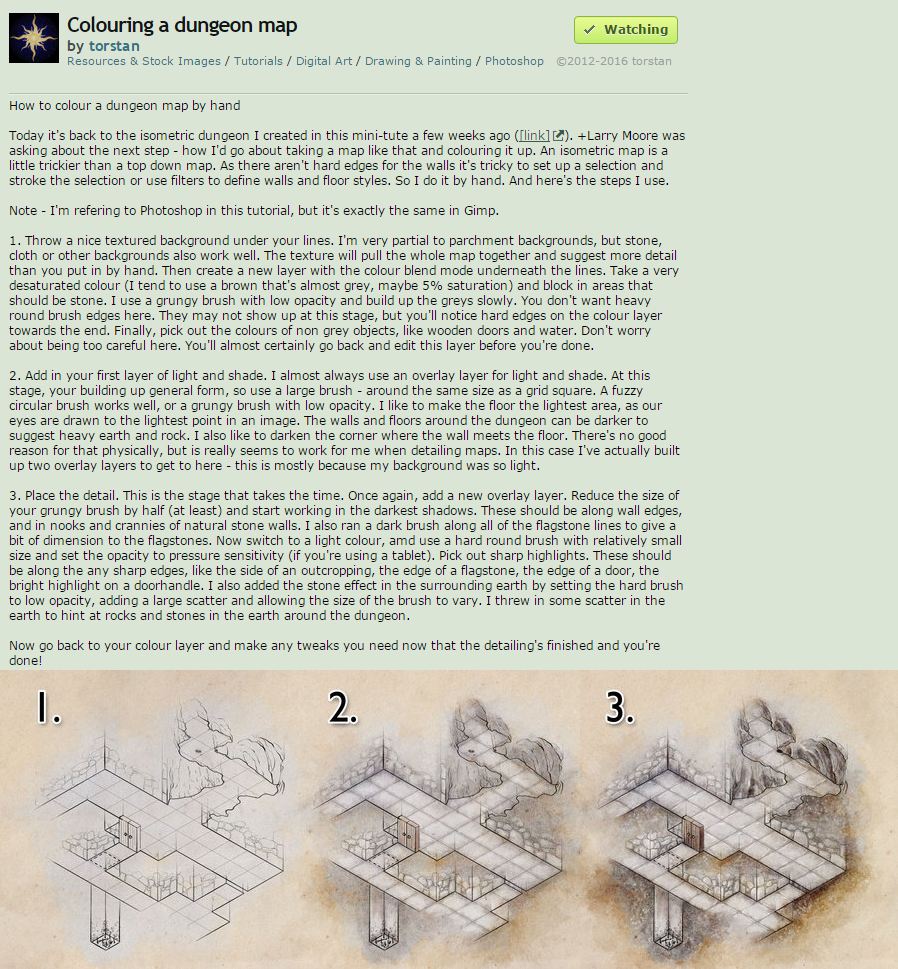 Colouring a dungeon map
by torstan
Resources & Stock Images / Tutorials / Digital Art / Drawing & Painting / Photoshop ©2012-2016 torstan

✓ Watching

How to colour a dungeon map by hand

Today it's back to the isometric dungeon I created in this mini-tute a few weeks ago ([link]). +Larry Moore was asking about the next step - how I'd go about taking a map like that and colouring it up. An isometric map is a little trickier than a top down map. As there aren't hard edges for the walls it's tricky to set up a selection and stroke the selection or use filters to define walls and floor styles. So I do it by hand. And here's the steps I use.

Note - I'm refering to Photoshop in this tutorial, but it's exactly the same in Gimp.

1. Throw a nice textured background under your lines. I'm very partial to parchment backgrounds, but stone, cloth or other backgrounds also work well. The texture will pull the whole map together and suggest more detail than you put in by hand. Then create a new layer with the colour blend mode underneath the lines. Take a very desaturated colour (I tend to use a brown that's almost grey, maybe 5% saturation) and block in areas that should be stone. I use a grungy brush with low opacity and build up the greys slowly. You don't want heavy round brush edges here. They may not show up at this stage, but you'll notice hard edges on the colour layer towards the end. Finally, pick out the colours of non grey objects, like wooden doors and water. Don't worry about being too careful here. You'll almost certainly go back and edit this layer before you're done.

2. Add in your first layer of light and shade. I almost always use an overlay layer for light and shade. At this stage, your building up general form, so use a large brush - around the same size as a grid square. A fuzzy circular brush works well, or a grungy brush with low opacity. I like to make the floor the lightest area, as our eyes are drawn to the lightest point in an image. The walls and floors around the dungeon can be darker to suggest heavy earth and rock. I also like to darken the corner where the wall meets the floor. There's no good reason for that physically, but is really seems to work for me when detailing maps. In this case I've actually built up two overlay layers to get to here - this is mostly because my background was so light.

3. Place the detail. This is the stage that takes the time. Once again, add a new overlay layer. Reduce the size of your grungy brush by half (at least) and start working in the darkest shadows. These should be along wall edges, and in nooks and crannies of natural stone walls. I also ran a dark brush along all of the flagstone lines to give a bit of dimension to the flagstones. Now switch to a light colour, amd use a hard round brush with relatively small size and set the opacity to pressure sensitivity (if you're using a tablet). Pick out sharp highlights. These should be along the any sharp edges, like the side of an outcropping, the edge of a flagstone, the edge of a door, the bright highlight on a doorhandle. I also added the stone effect in the surrounding earth by setting the hard brush to low opacity, adding a large scatter and allowing the size of the brush to vary. I threw in some scatter in the earth to hint at rocks and stones in the earth around the dungeon.

Now go back to your colour layer and make any tweaks you need now that the detailing's finished and you're done!

1.

2.

3.