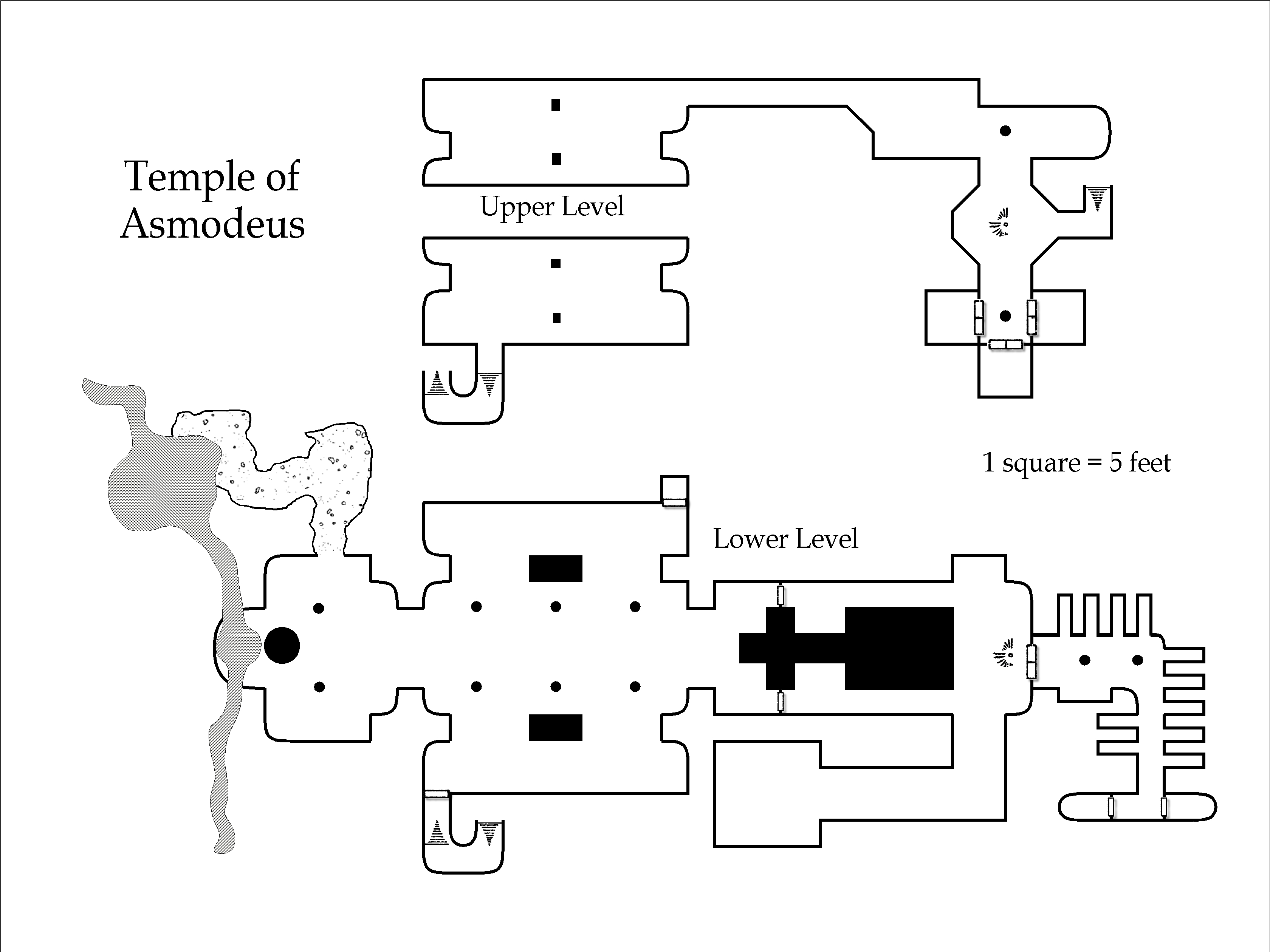 Temple of Asmodeus

Upper Level

1 square = 5 feet

Lower Level