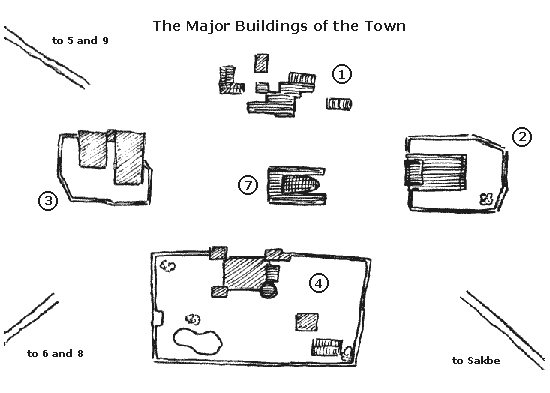 The Major Buildings of the Town

to 5 and 9

1

2

3

7

4

to 6 and 8

to Sakbe