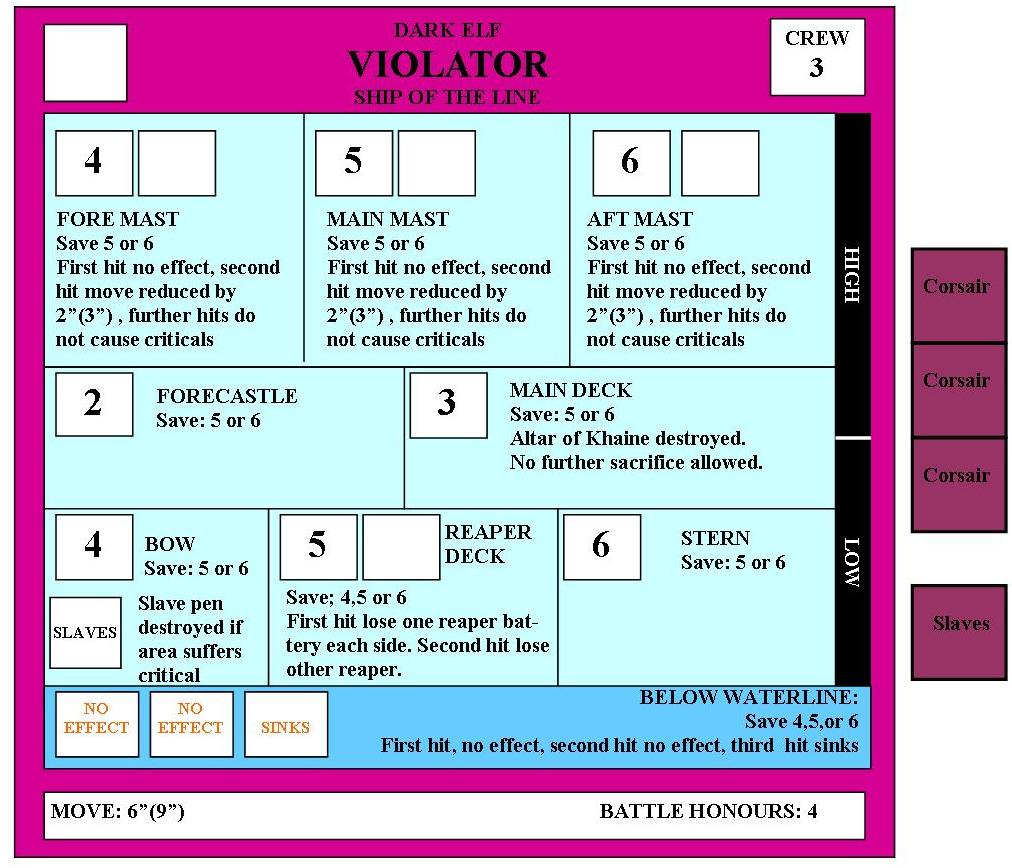 DARK ELF
VIOLATOR
SHIP OF THE LINE

CREW
3

4

FORE MAST
Save 5 or 6
First hit no effect, second hit move reduced by 2”(3”) , further hits do not cause criticals

5

MAIN MAST
Save 5 or 6
First hit no effect, second hit move reduced by 2”(3”) , further hits do not cause criticals

6

AFT MAST
Save 5 or 6
First hit no effect, second hit move reduced by 2”(3”) , further hits do not cause criticals

HIGH

2

FORECASTLE
Save: 5 or 6

3

MAIN DECK
Save: 5 or 6
Altar of Khaine destroyed.
No further sacrifice allowed.

4

BOW
Save: 5 or 6

SLAVES

Slave pen destroyed if area suffers critical

5

REAPER DECK
Save; 4,5 or 6
First hit lose one reaper battery each side. Second hit lose other reaper.

6

STERN
Save: 5 or 6

LOW

NO EFFECT

NO EFFECT

SINKS

BELOW WATERLINE:
Save 4,5,or 6
First hit, no effect, second hit no effect, third hit sinks

MOVE: 6”(9”)

BATTLE HONOURS: 4

Corsair

Corsair

Corsair

Slaves