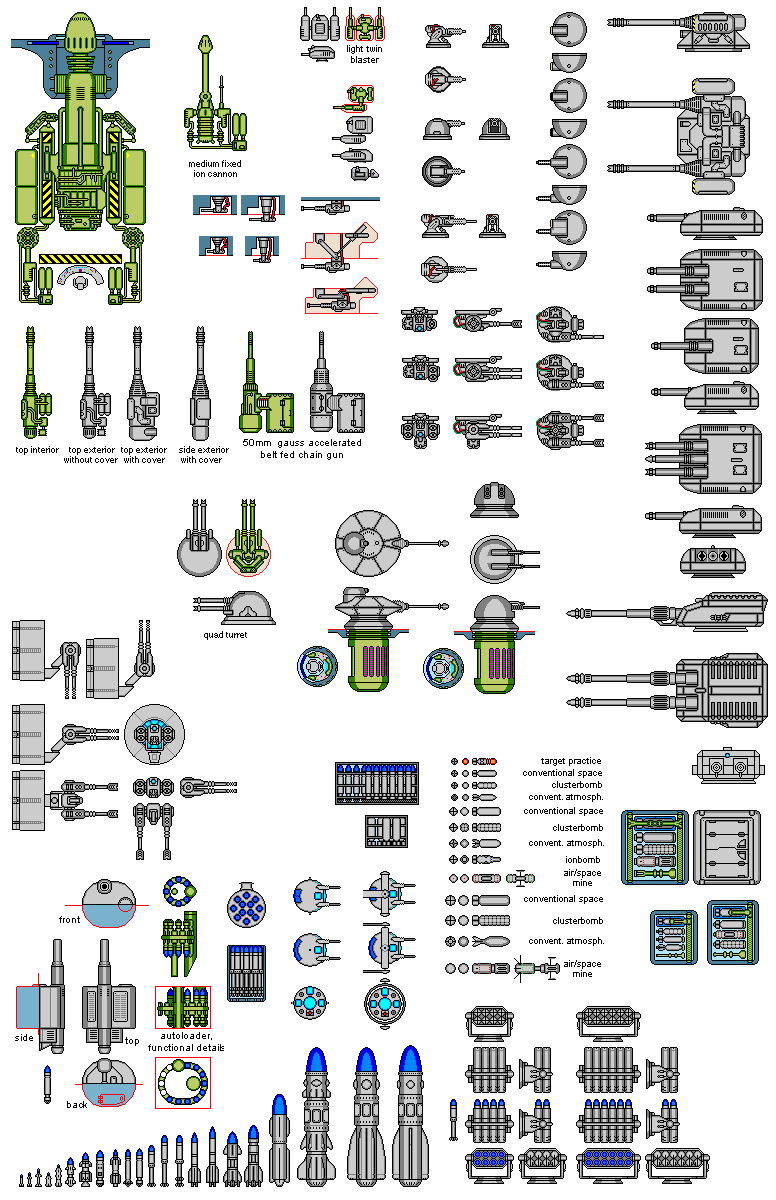 light twin blaster

medium fixed ion cannon

top interior

top exterior without cover

top exterior with cover

side exterior with cover

50mm gauss accelerated belt fed chain gun

quad turret

target practice
conventional space
clusterbomb
convent. atmosph.
conventional space
clusterbomb
convent. atmosph.
ionbomb
air/space mine
conventional space
clusterbomb
convent. atmosph.
air/space mine

front

side

top

autoloader, functional details

back