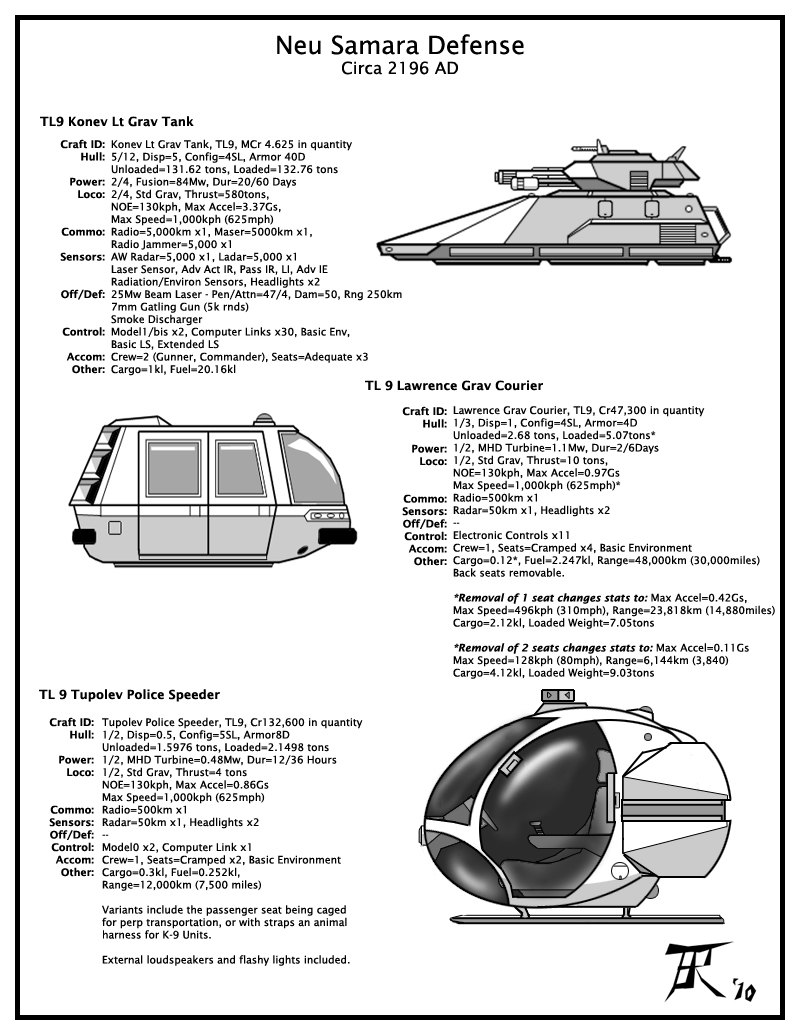 Neu Samara Defense
Circa 2196 AD

TL9 Konev Lt Grav Tank

Craft ID: Konev Lt Grav Tank, TL9, MCr 4.625 in quantity
Hull: 5/12, Disp=5, Config=4SL, Armor 40D
Unloaded=131.62 tons, Loaded=132.76 tons
Power: 2/4, Fusion=84Mw, Dur=20/60 Days
Loco: 2/4, Std Grav, Thrust=580tons, NOE=130kph, Max Accel=3.37Gs, Max Speed=1,000kph (625mph)
Commo: Radio=5,000km x1, Maser=5000km x1, Radio Jammer=5,000 x1
Sensors: AW Radar=5,000 x1, Ladar=5,000 x1 Laser Sensor, Adv Act IR, Pass IR, LI, Adv IE Radiation/Environ Sensors, Headlights x2
Off/Def: 25Mw Beam Laser - Pen/Attn=47/4, Dam=50, Rng 250km 7mm Gatling Gun (5k rnds) Smoke Discharger
Control: Model1/bis x2, Computer Links x30, Basic Env, Basic LS, Extended LS
Accom: Crew=2 (Gunner, Commander), Seats=Adequate x3
Other: Cargo=1kl, Fuel=20.16kl

TL 9 Lawrence Grav Courier

Craft ID: Lawrence Grav Courier, TL9, Cr47,300 in quantity
Hull: 1/3, Disp=1, Config=4SL, Armor=4D
Unloaded=2.68 tons, Loaded=5.07tons*
Power: 1/2, MHD Turbine=1.1Mw, Dur=2/6Days
Loco: 1/2, Std Grav, Thrust=10 tons, NOE=130kph, Max Accel=0.97Gs Max Speed=1,000kph (625mph)*
Commo: Radio=500km x1
Sensors: Radar=50km x1, Headlights x2
Off/Def: --
Control: Electronic Controls x11
Accom: Crew=1, Seats=Cramped x4, Basic Environment
Other: Cargo=0.12*, Fuel=2.247kl, Range=48,000km (30,000miles) Back seats removable.

*Removal of 1 seat changes stats to: Max Accel=0.42Gs, Max Speed=496kph (310mph), Range=23,818km (14,880miles) Cargo=2.12kl, Loaded Weight=7.05tons

*Removal of 2 seats changes stats to: Max Accel=0.11Gs Max Speed=128kph (80mph), Range=6,144km (3,840) Cargo=4.12kl, Loaded Weight=9.03tons

TL 9 Tupolev Police Speeder

Craft ID: Tupolev Police Speeder, TL9, Cr132,600 in quantity
Hull: 1/2, Disp=0.5, Config=5SL, Armor8D
Unloaded=1.5976 tons, Loaded=2.1498 tons
Power: 1/2, MHD Turbine=0.48Mw, Dur=12/36 Hours
Loco: 1/2, Std Grav, Thrust=4 tons NOE=130kph, Max Accel=0.86Gs Max Speed=1,000kph (625mph)
Commo: Radio=500km x1
Sensors: Radar=50km x1, Headlights x2
Off/Def: --
Control: Model0 x2, Computer Link x1
Accom: Crew=1, Seats=Cramped x2, Basic Environment
Other: Cargo=0.3kl, Fuel=0.252kl, Range=12,000km (7,500 miles)

Variants include the passenger seat being caged for perp transportation, or with straps an animal harness for K-9 Units.

External loudspeakers and flashy lights included.

'10